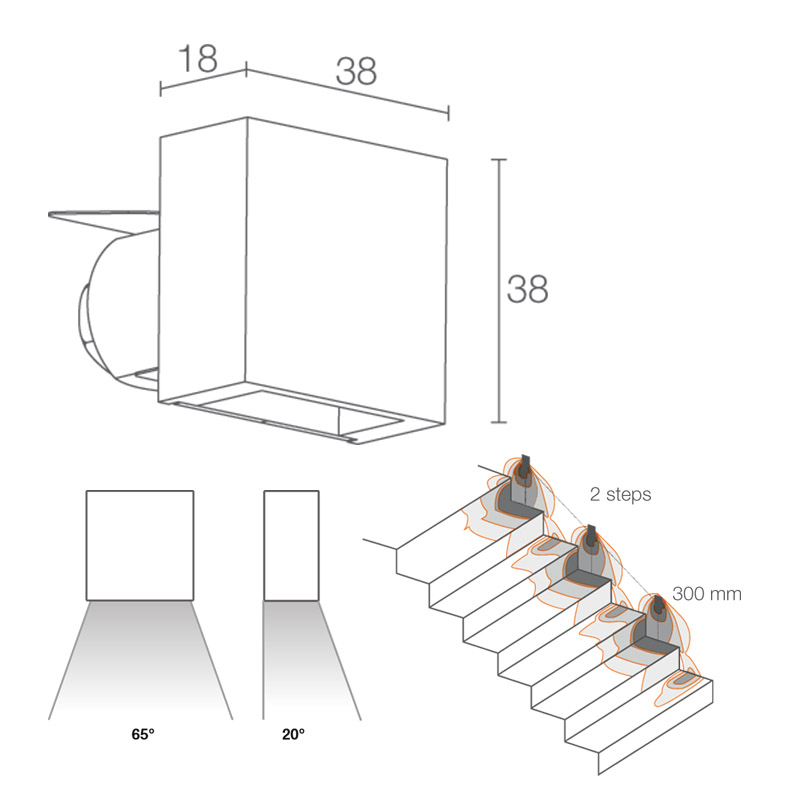 18
38
38
2 steps
300 mm
65°
20°