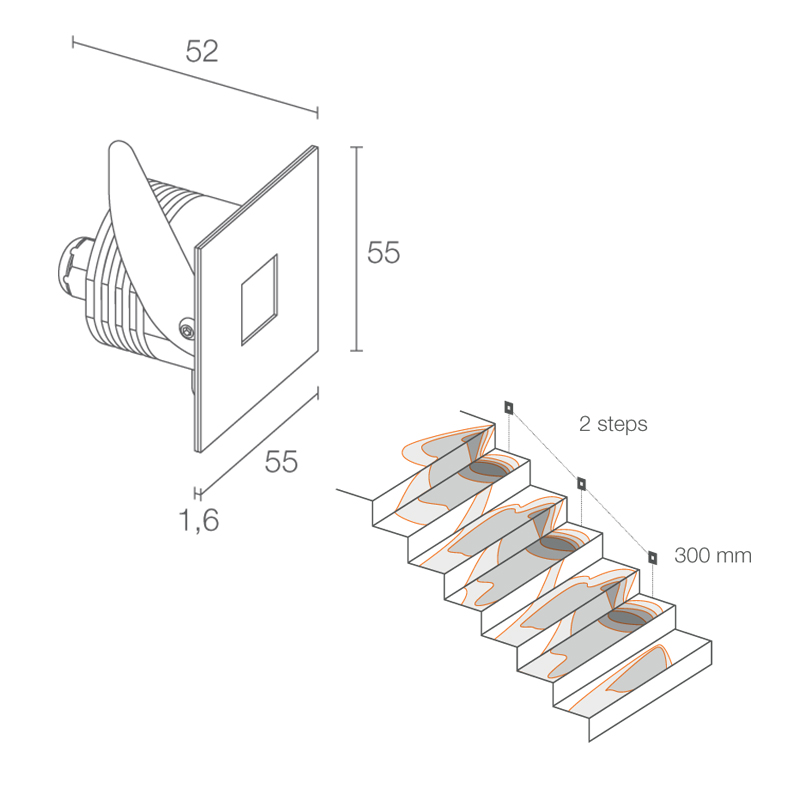 52

55

55

1,6

2 steps

300 mm