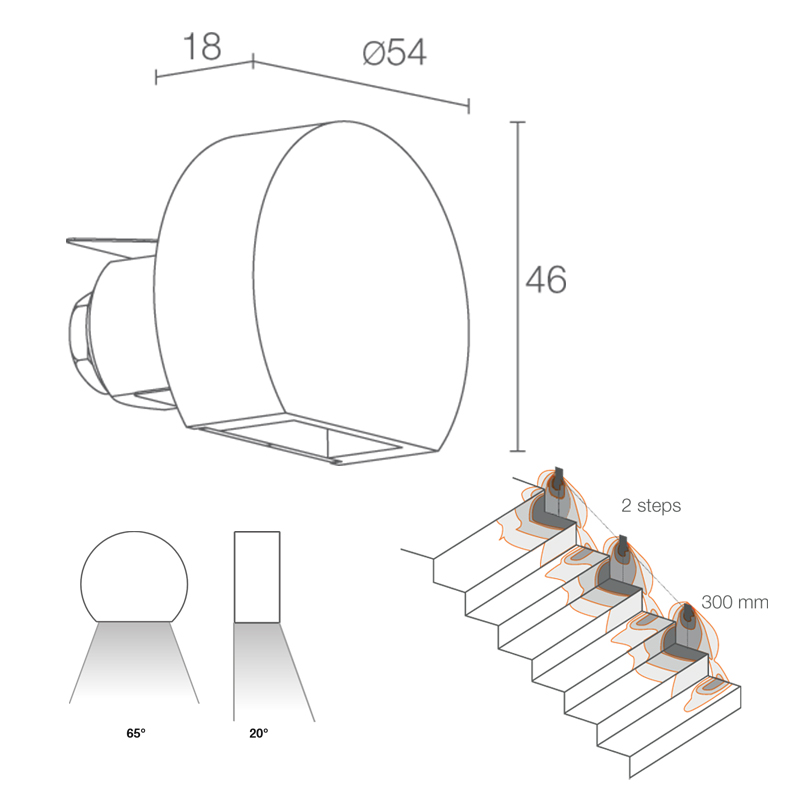 18
ø54
46
2 steps
300 mm
65°
20°